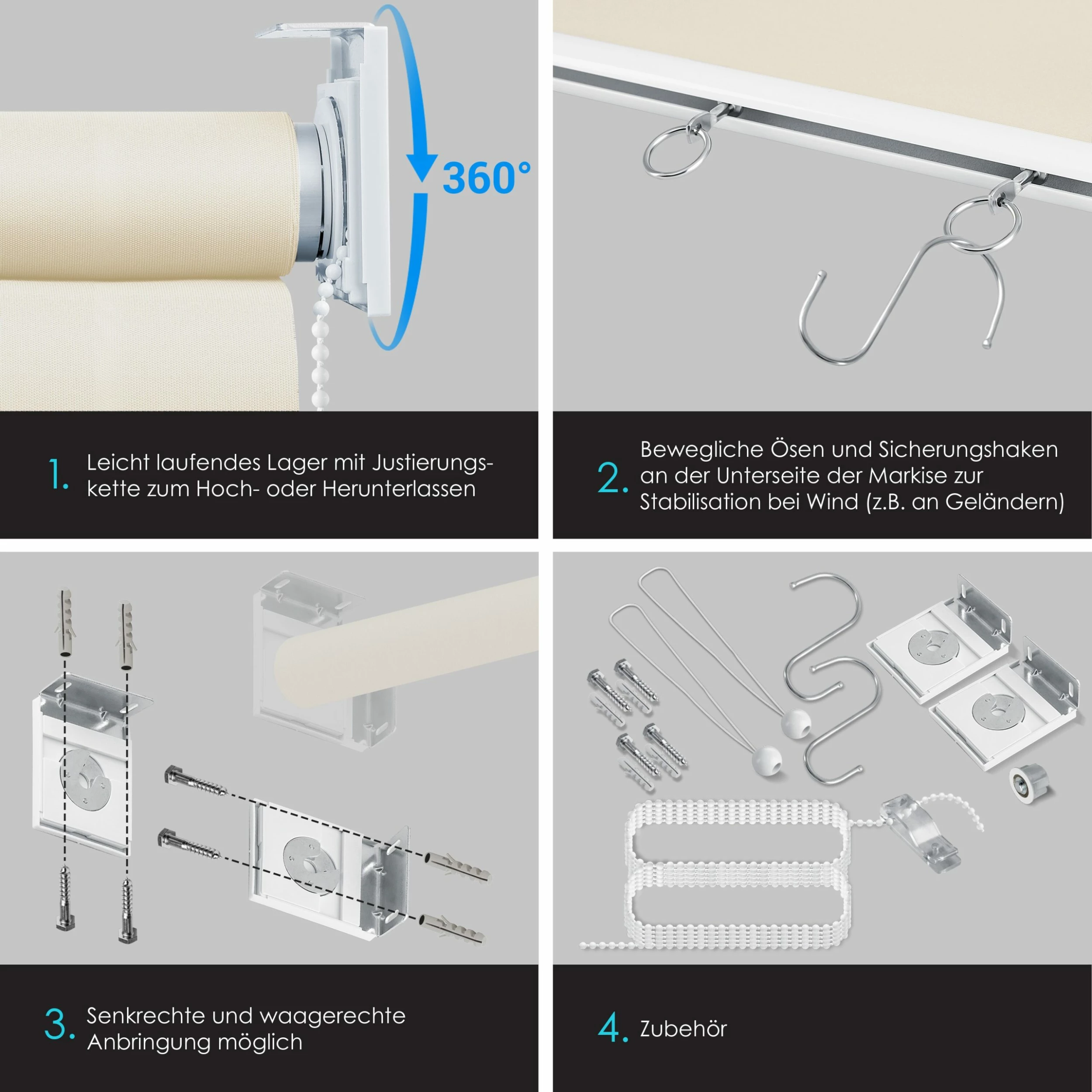 360°

1. Leicht laufendes Lager mit Justierungskette zum Hoch- oder Herunterlassen

2. Bewegliche Ösen und Sicherungshaken an der Unterseite der Markise zur Stabilisation bei Wind (z.B. an Geländern)

3. Senkrechte und waagerechte Anbringung möglich

4. Zubehör