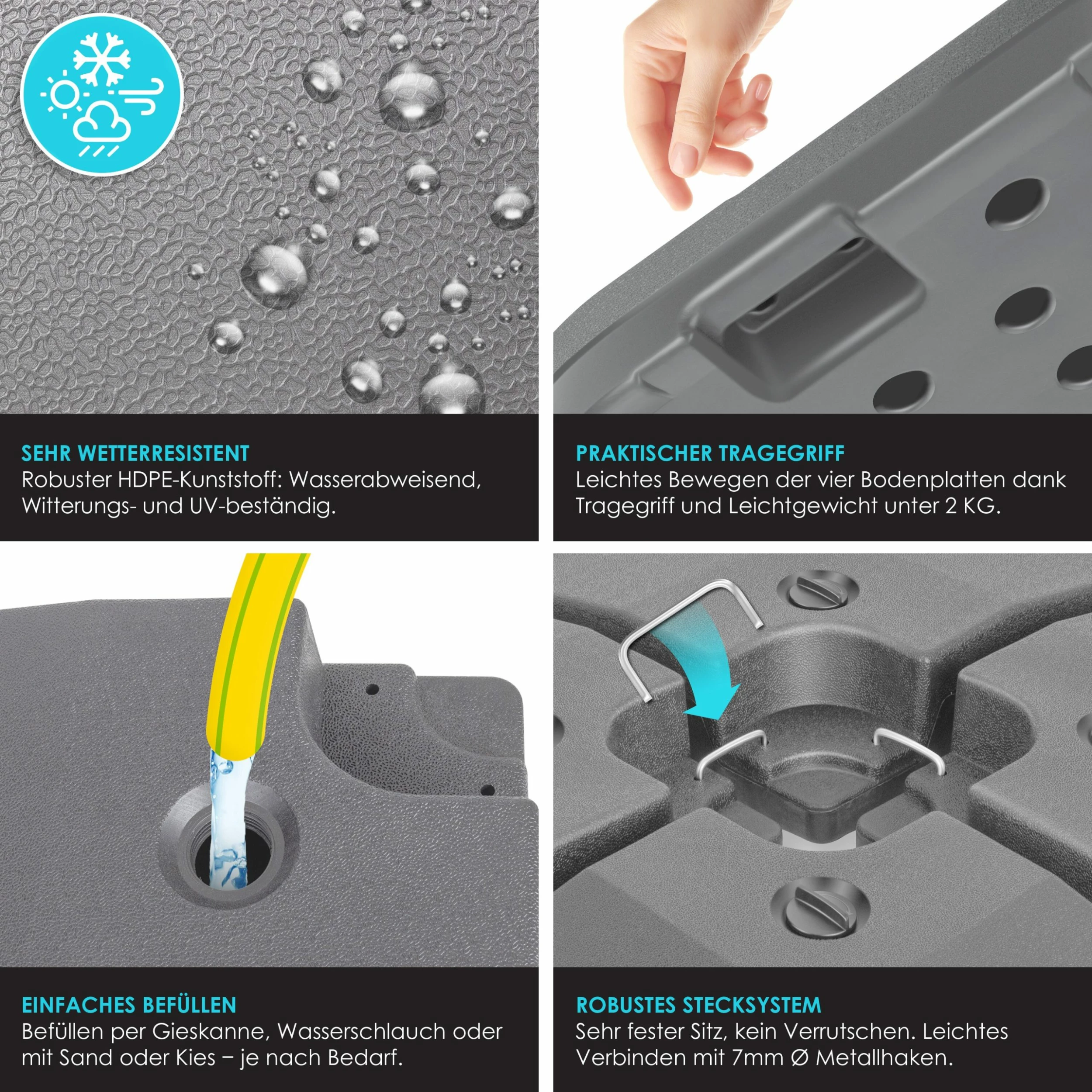 SEHR WETTERRESISTENT
Robuster HDPE-Kunststoff: Wasserabweisend, Witterungs- und UV-beständig.

PRAKTISCHER TRAGEGRIFF
Leichtes Bewegen der vier Bodenplatten dank Tragegriff und Leichtgewicht unter 2 KG.

EINFACHES BEFÜLLEN
Befüllen per Gieskanne, Wasserschlauch oder mit Sand oder Kies – je nach Bedarf.

ROBUSTES STECKSYSTEM
Sehr fester Sitz, kein Verrutschen. Leichtes Verbinden mit 7mm Ø Metallhaken.