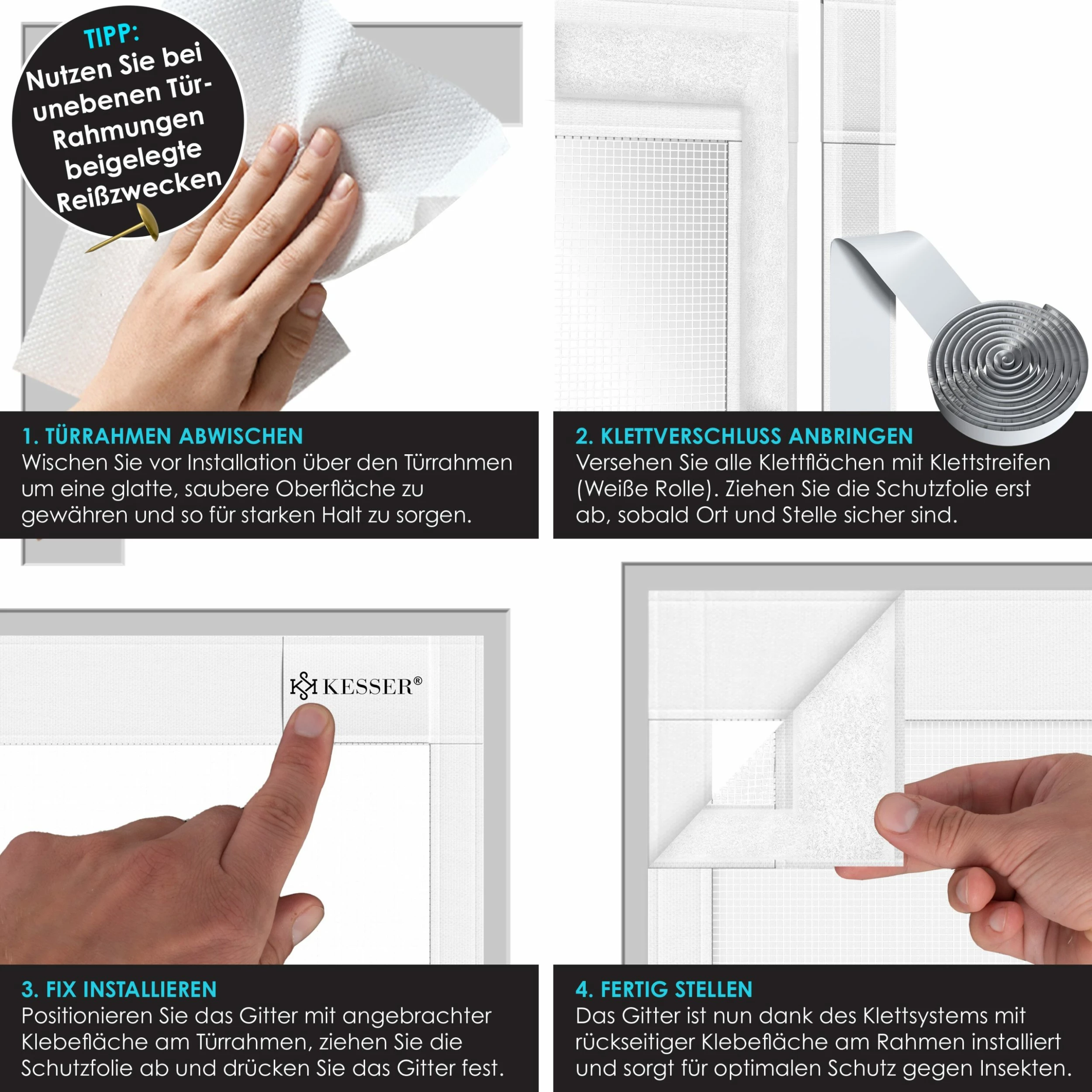 TIPP:
Nutzen Sie bei unebenen Tür-Rahmungen beigelegte Reißzwecken

1. TÜRRAHMEN ABWISCHEN
Wischen Sie vor Installation über den Türrahmen um eine glatte, saubere Oberfläche zu gewähren und so für starken Halt zu sorgen.

2. KLETTVERSCHLUSS ANBRINGEN
Versehen Sie alle Klettflächen mit Klettstreifen (Weiße Rolle). Ziehen Sie die Schutzfolie erst ab, sobald Ort und Stelle sicher sind.

KESSER®

3. FIX INSTALLIEREN
Positionieren Sie das Gitter mit angebrachter Klebefläche am Türrahmen, ziehen Sie die Schutzfolie ab und drücken Sie das Gitter fest.

4. FERTIG STELLEN
Das Gitter ist nun dank des Klettsystems mit rückseitiger Klebefläche am Rahmen installiert und sorgt für optimalen Schutz gegen Insekten.