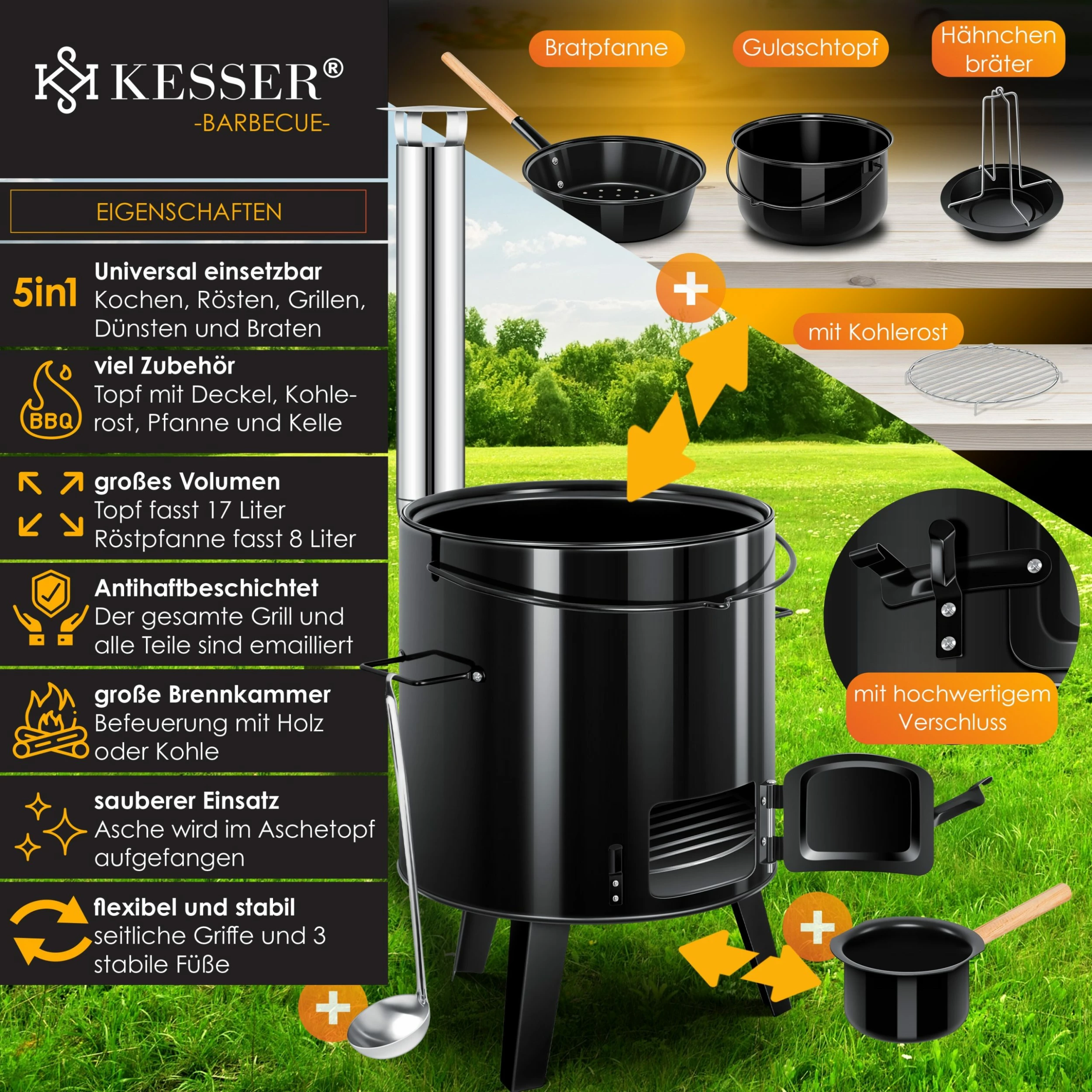 KESSER®
-BARBECUE-

EIGENSCHAFTEN

5in1
Universal einsetzbar
Kochen, Rösten, Grillen, Dünsten und Braten

BBQ
viel Zubehör
Topf mit Deckel, Kohlerost, Pfanne und Kelle

großes Volumen
Topf fasst 17 Liter
Röstpfanne fasst 8 Liter

Antihaftbeschichtet
Der gesamte Grill und alle Teile sind emailliert

große Brennkammer
Befeuerung mit Holz oder Kohle

sauberer Einsatz
Asche wird im Aschetopf aufgefangen

flexibel und stabil
seitliche Griffe und 3 stabile Füße

Bratpfanne

Gulaschtopf

Hähnchen bräter

mit Kohlerost

mit hochwertigem Verschluss